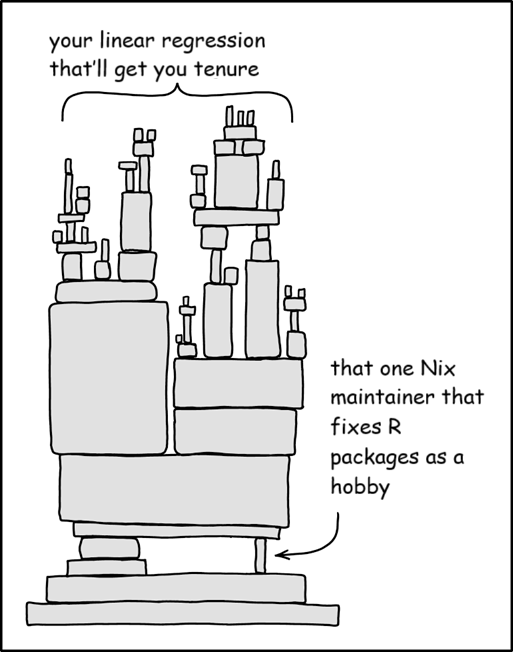 your linear regression that'll get you tenure

that one Nix maintainer that fixes R packages as a hobby